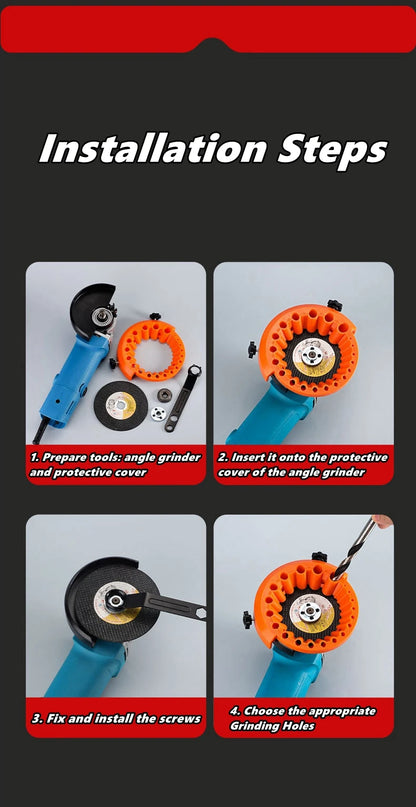 Installation Steps

1. Prepare tools: angle grinder and protective cover

2. Insert it onto the protective cover of the angle grinder

3. Fix and install the screws

4. Choose the appropriate Grinding Holes